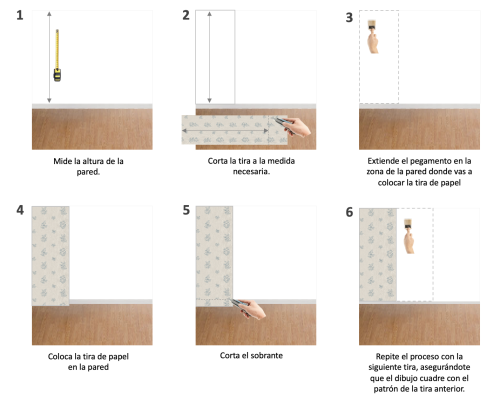 1

Mide la altura de la pared.

2

Corta la tira a la medida necesaria.

3

Extiende el pegamento en la zona de la pared donde vas a colocar la tira de papel

4

Coloca la tira de papel en la pared

5

Corta el sobrante

6

Repite el proceso con la siguiente tira, asegurándote que el dibujo cuadre con el patrón de la tira anterior.